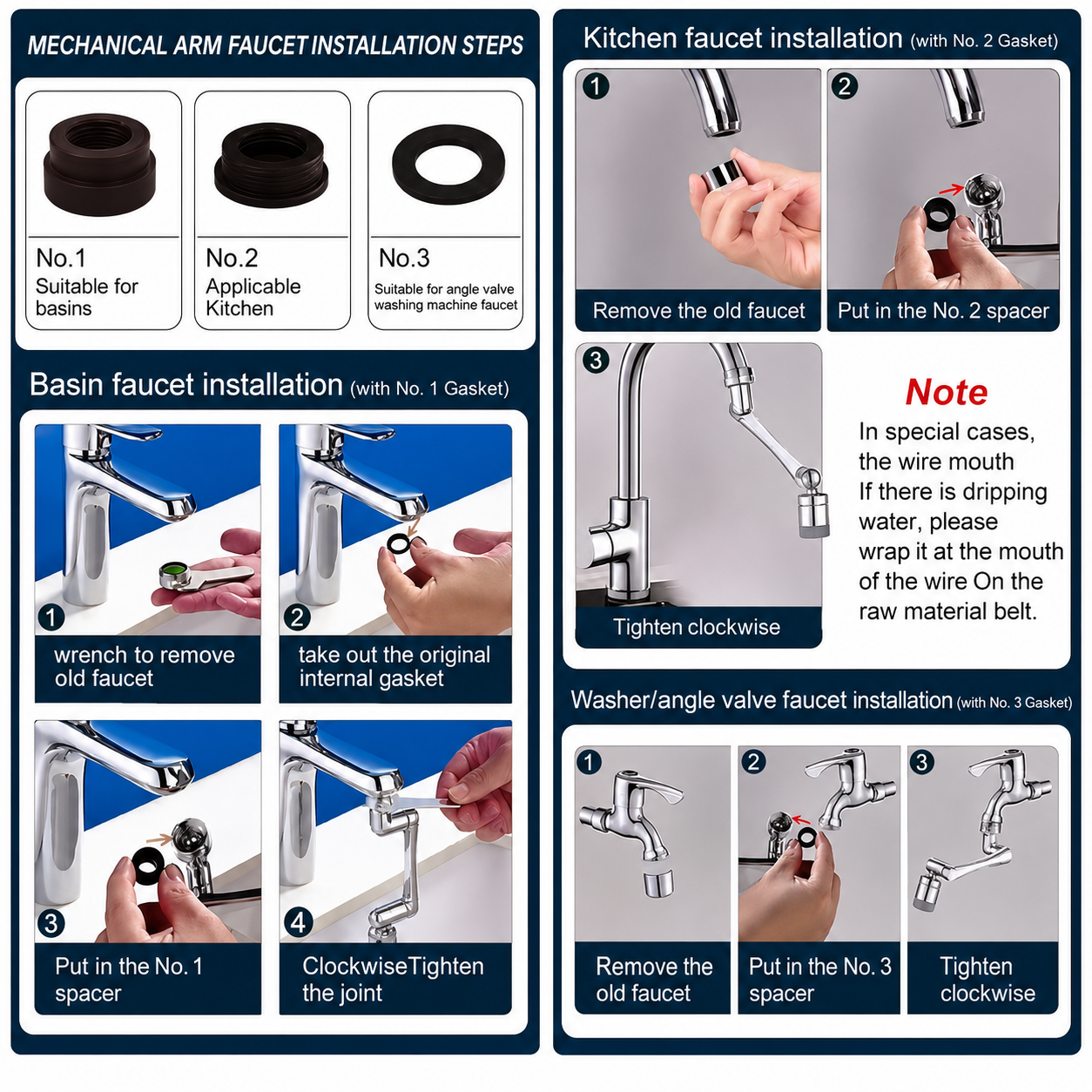 MECHANICAL ARM FAUCET INSTALLATION STEPS

No.1
Suitable for basins

No.2
Applicable Kitchen

No.3
Suitable for angle valve washing machine faucet

Basin faucet installation (with No. 1 Gasket)

1
wrench to remove old faucet

2
take out the original internal gasket

3
Put in the No. 1 spacer

4
ClockwiseTighten the joint

Kitchen faucet installation (with No. 2 Gasket)

1
Remove the old faucet

2
Put in the No. 2 spacer

3
Tighten clockwise

Note
In special cases, the wire mouth If there is dripping water, please wrap it at the mouth of the wire On the raw material belt.

Washer/angle valve faucet installation (with No. 3 Gasket)

1
Remove the old faucet

2
Put in the No. 3 spacer

3
Tighten clockwise